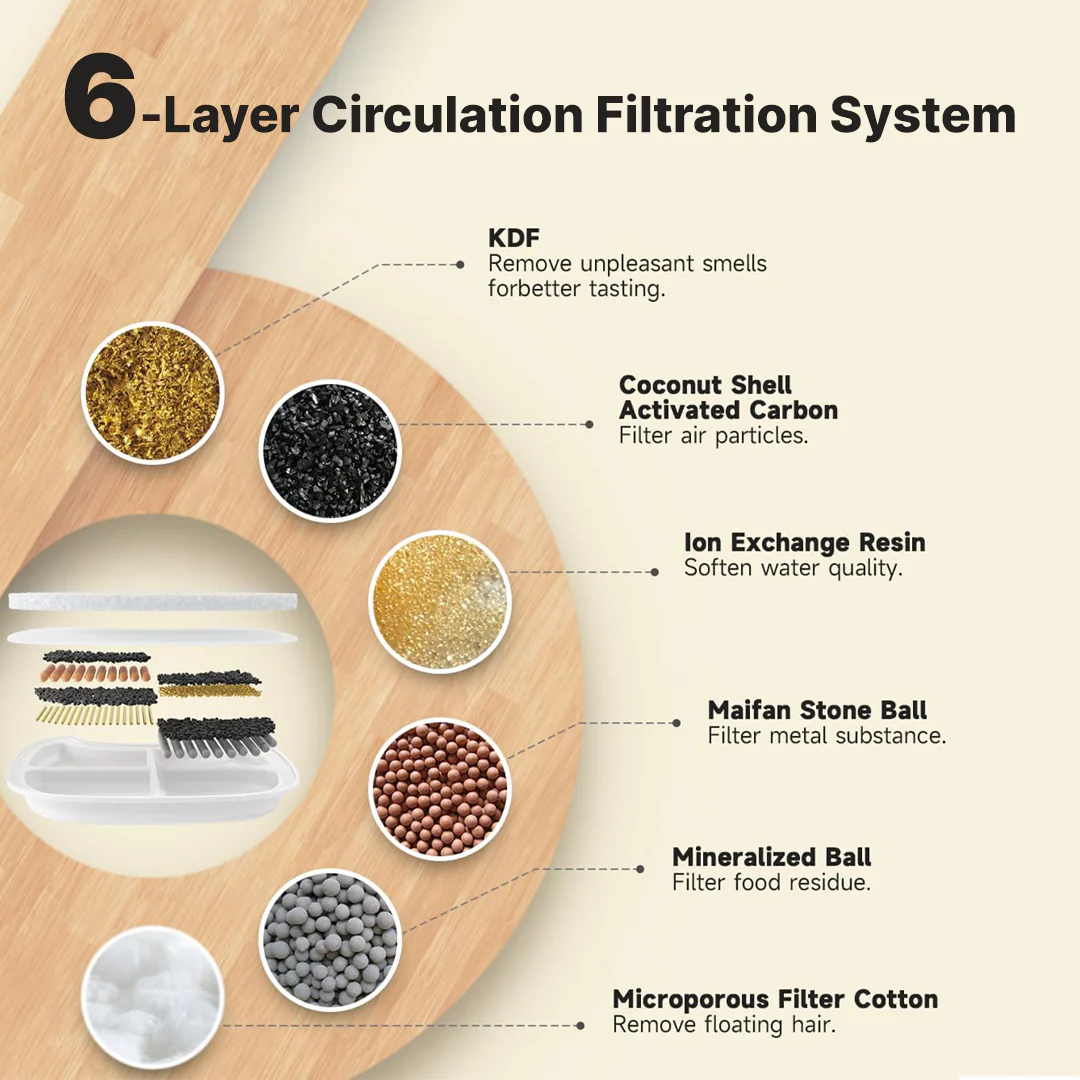 6-Layer Circulation Filtration System

KDF
Remove unpleasant smells forbetter tasting.

Coconut Shell Activated Carbon
Filter air particles.

Ion Exchange Resin
Soften water quality.

Maifan Stone Ball
Filter metal substance.

Mineralized Ball
Filter food residue.

Microporous Filter Cotton
Remove floating hair.